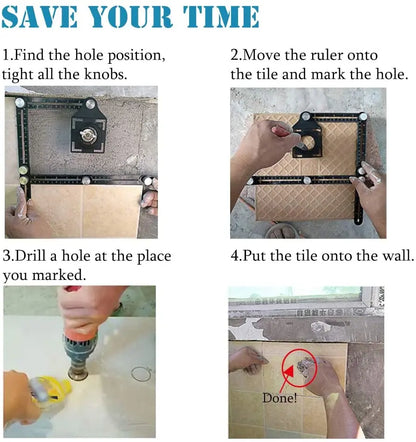 SAVE YOUR TIME

1.Find the hole position, tight all the knobs.

2.Move the ruler onto the tile and mark the hole.

3.Drill a hole at the place you marked.

4.Put the tile onto the wall.

Done!