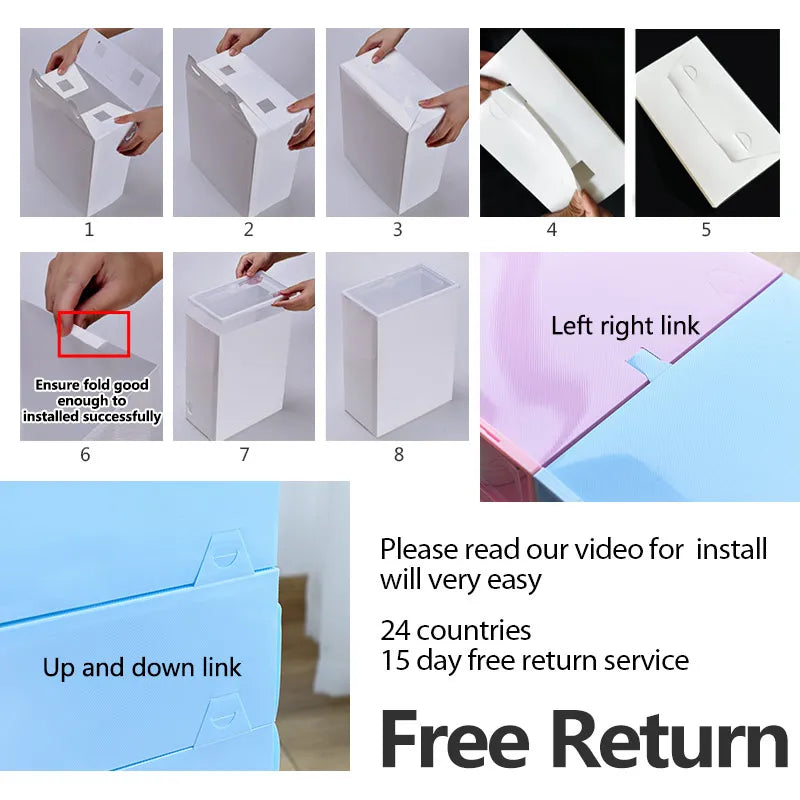 1

2

3

4

5

Ensure fold good enough to installed successfully

6

7

8

Left right link

Up and down link

Please read our video for install will very easy

24 countries
15 day free return service

Free Return