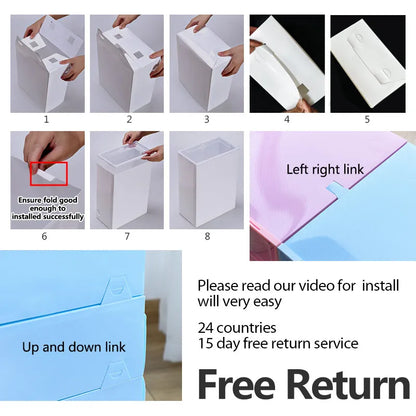 1
2
3
4
5

Ensure fold good enough to installed successfully

6
7
8

Left right link

Up and down link

Please read our video for install will very easy

24 countries
15 day free return service

Free Return