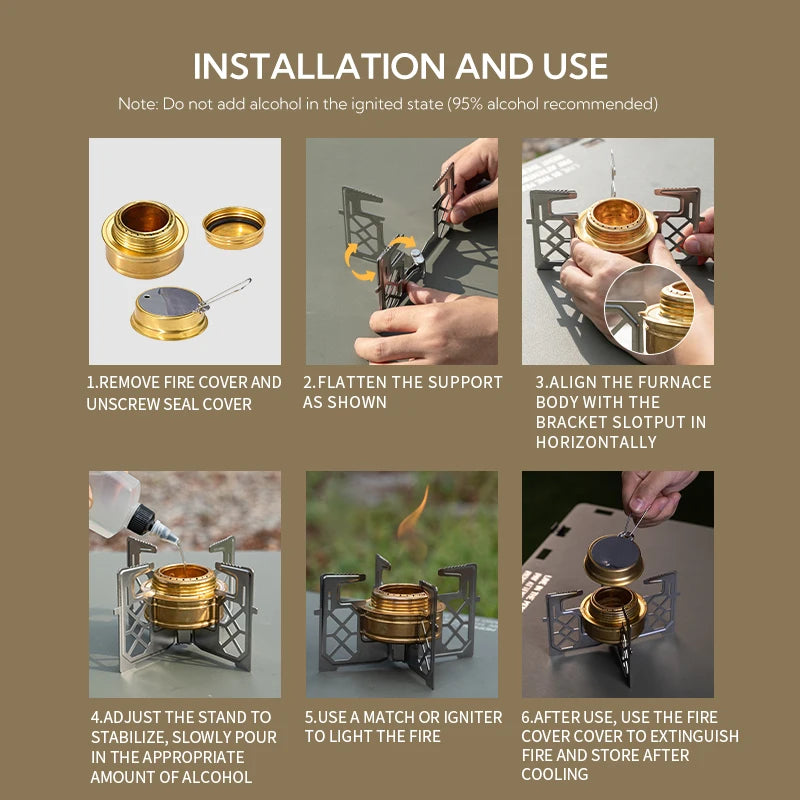 INSTALLATION AND USE

Note: Do not add alcohol in the ignited state (95% alcohol recommended)

1.REMOVE FIRE COVER AND UNSCREW SEAL COVER

2.FLATTEN THE SUPPORT AS SHOWN

3.ALIGN THE FURNACE BODY WITH THE BRACKET SLOTPUT IN HORIZONTALLY

4.ADJUST THE STAND TO STABILIZE, SLOWLY POUR IN THE APPROPRIATE AMOUNT OF ALCOHOL

5.USE A MATCH OR IGNITER TO LIGHT THE FIRE

6.AFTER USE, USE THE FIRE COVER COVER TO EXTINGUISH FIRE AND STORE AFTER COOLING