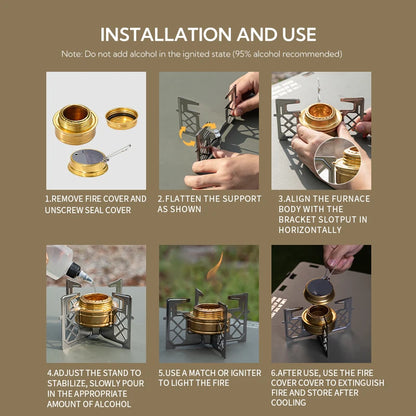 INSTALLATION AND USE

Note: Do not add alcohol in the ignited state (95% alcohol recommended)

1.REMOVE FIRE COVER AND UNSCREW SEAL COVER

2.FLATTEN THE SUPPORT AS SHOWN

3.ALIGN THE FURNACE BODY WITH THE BRACKET SLOTPUT IN HORIZONTALLY

4.ADJUST THE STAND TO STABILIZE, SLOWLY POUR IN THE APPROPRIATE AMOUNT OF ALCOHOL

5.USE A MATCH OR IGNITER TO LIGHT THE FIRE

6.AFTER USE, USE THE FIRE COVER COVER TO EXTINGUISH FIRE AND STORE AFTER COOLING