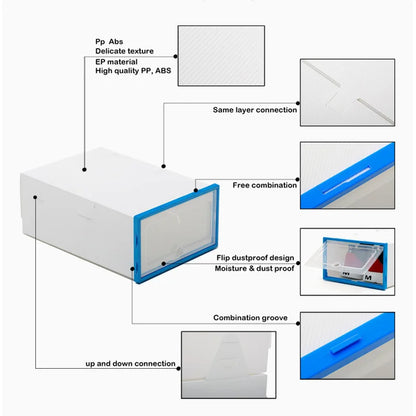 Pp Abs
Delicate texture
EP material
High quality PP, ABS

Same layer connection

Free combination

Flip dustproof design
Moisture & dust proof

M

Combination groove

up and down connection