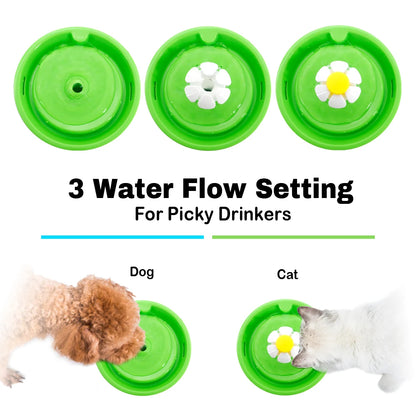 3 Water Flow Setting
For Picky Drinkers

Dog

Cat