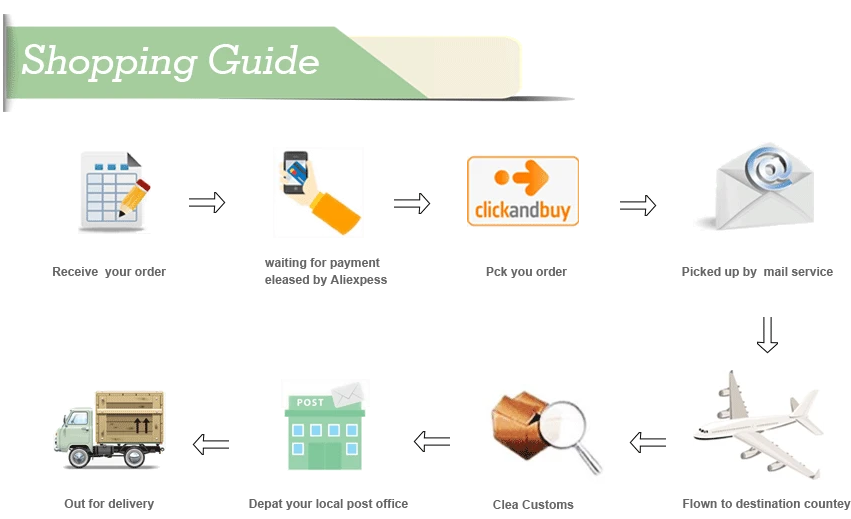 Shopping Guide

Receive your order

waiting for payment eleased by Aliexpess

clickandbuy

Pck you order

Picked up by mail service

Flown to destination countey

Clea Customs

POST

Depat your local post office

Out for delivery