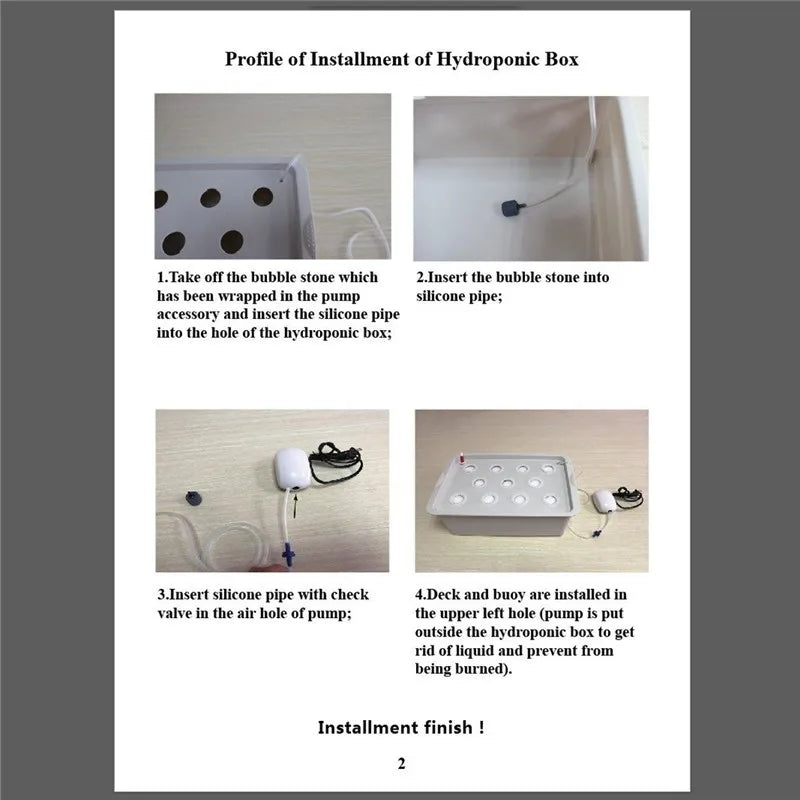 Profile of Installment of Hydroponic Box

1.Take off the bubble stone which has been wrapped in the pump accessory and insert the silicone pipe into the hole of the hydroponic box;

2.Insert the bubble stone into silicone pipe;

3.Insert silicone pipe with check valve in the air hole of pump;

4.Deck and buoy are installed in the upper left hole (pump is put outside the hydroponic box to get rid of liquid and prevent from being burned).

Installment finish !

2