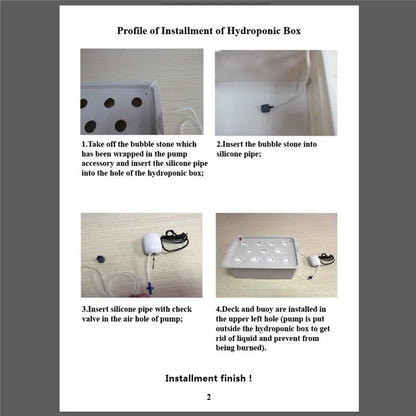 Profile of Installment of Hydroponic Box

1.Take off the bubble stone which has been wrapped in the pump accessory and insert the silicone pipe into the hole of the hydroponic box;

2.Insert the bubble stone into silicone pipe;

3.Insert silicone pipe with check valve in the air hole of pump;

4.Deck and buoy are installed in the upper left hole (pump is put outside the hydroponic box to get rid of liquid and prevent from being burned).

Installment finish !

2