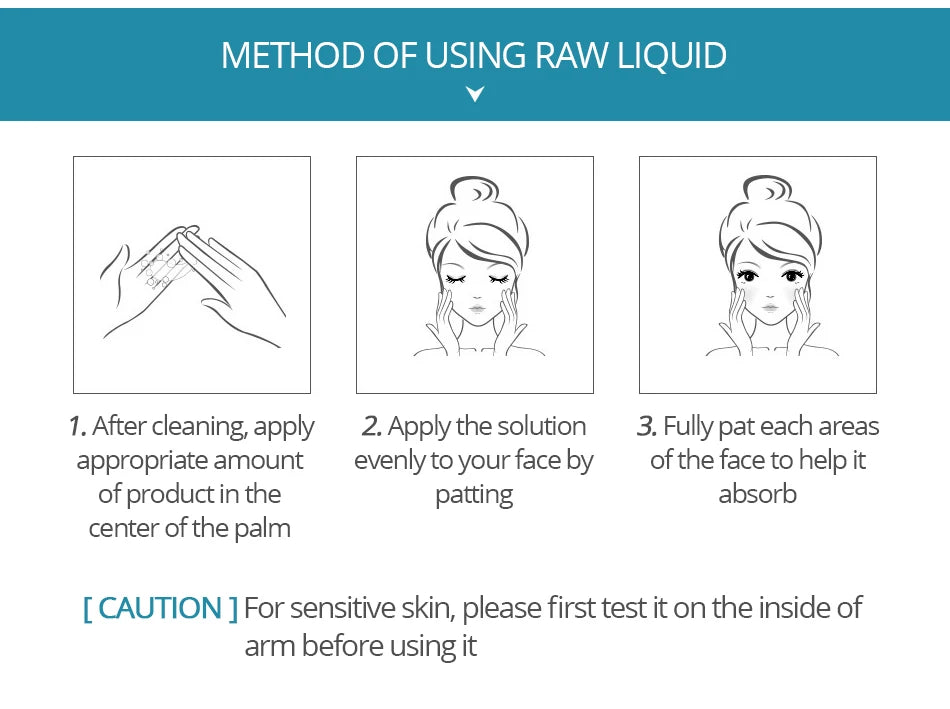 METHOD OF USING RAW LIQUID

1. After cleaning, apply appropriate amount of product in the center of the palm

2. Apply the solution evenly to your face by patting

3. Fully pat each areas of the face to help it absorb

[ CAUTION ] For sensitive skin, please first test it on the inside of arm before using it