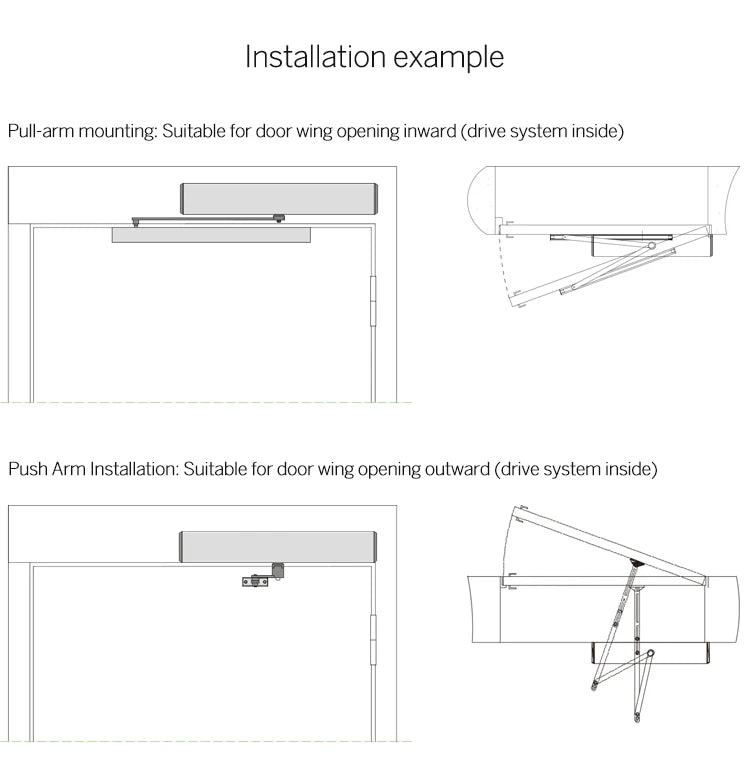 Installation example

Pull-arm mounting: Suitable for door wing opening inward (drive system inside)

Push Arm Installation: Suitable for door wing opening outward (drive system inside)