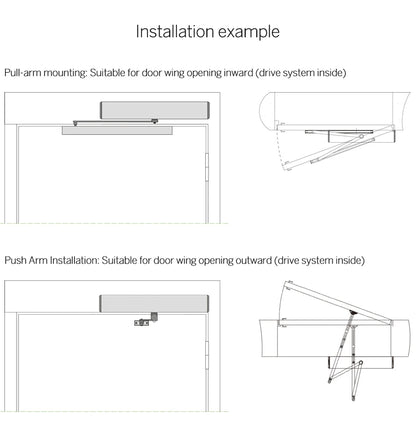 Installation example

Pull-arm mounting: Suitable for door wing opening inward (drive system inside)

Push Arm Installation: Suitable for door wing opening outward (drive system inside)