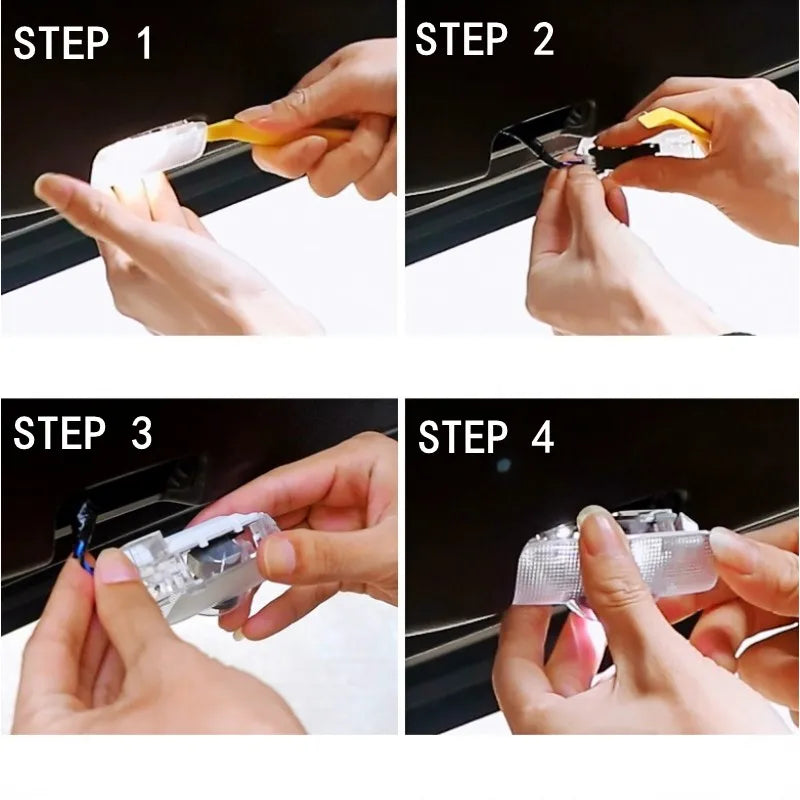 STEP 1

STEP 2

STEP 3

STEP 4