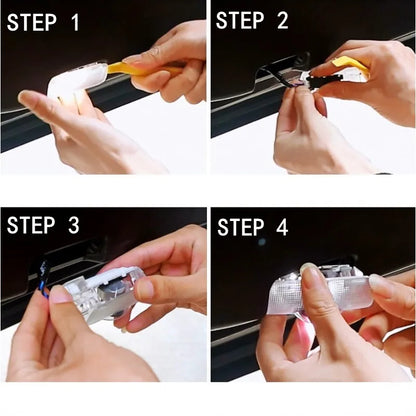 STEP 1

STEP 2

STEP 3

STEP 4