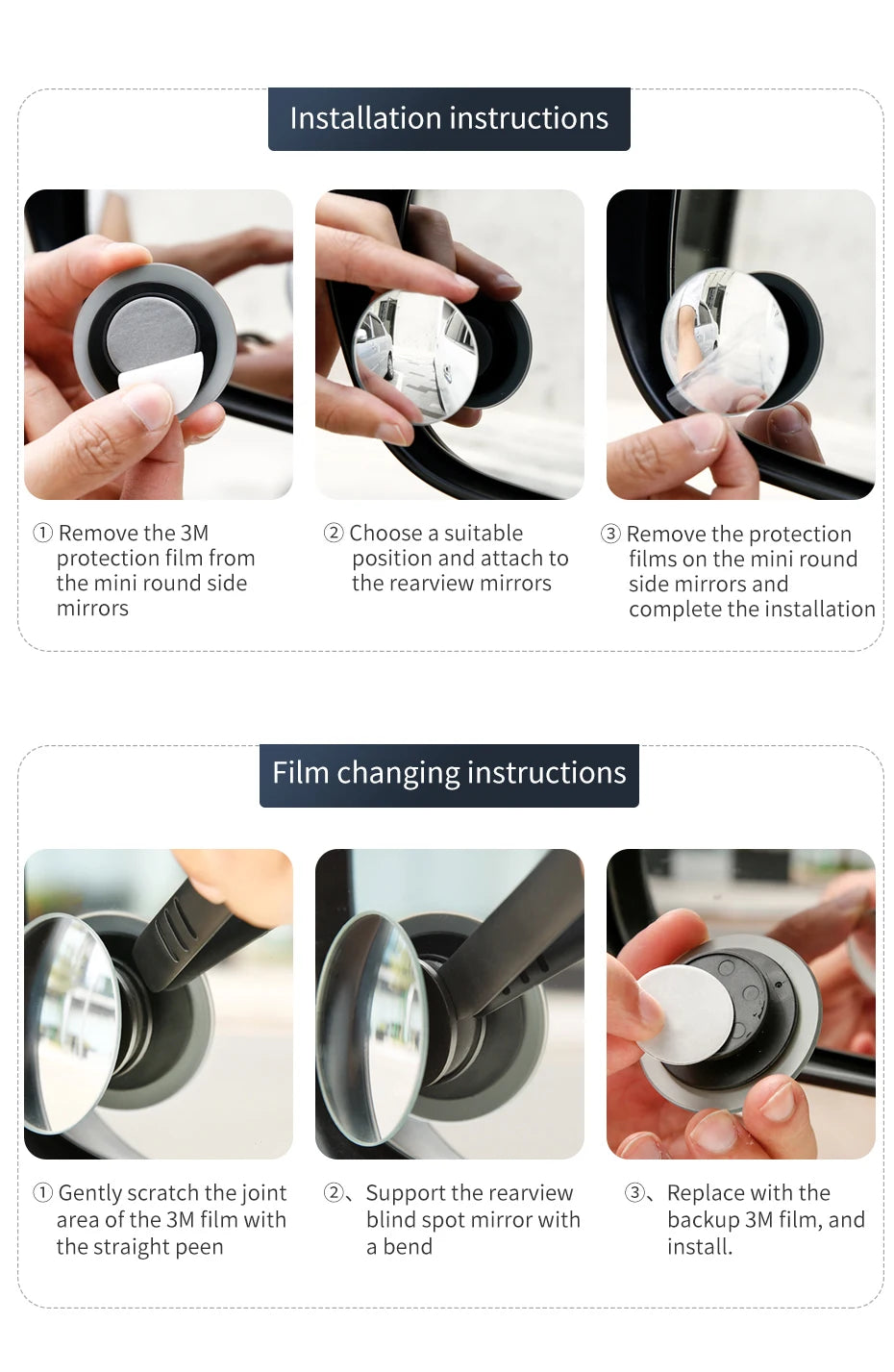 Installation instructions

① Remove the 3M protection film from the mini round side mirrors

② Choose a suitable position and attach to the rearview mirrors

③ Remove the protection films on the mini round side mirrors and complete the installation

Film changing instructions

① Gently scratch the joint area of the 3M film with the straight peen

②、Support the rearview blind spot mirror with a bend

③、Replace with the backup 3M film, and install.