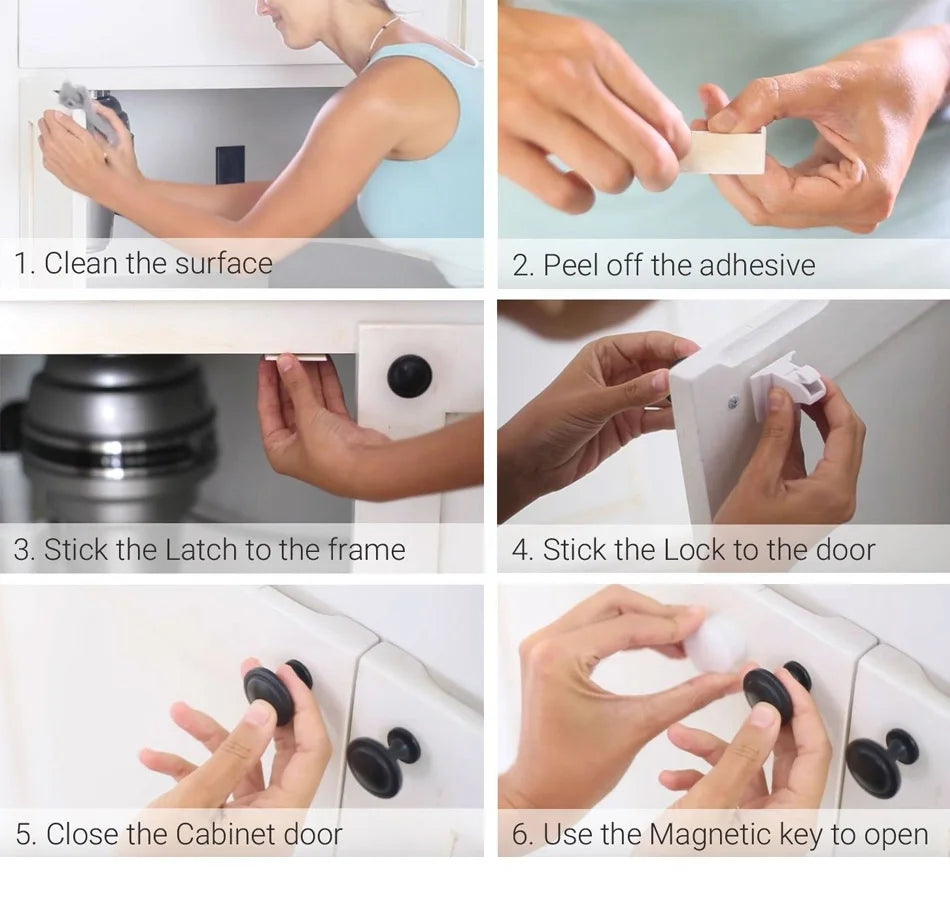 1. Clean the surface

2. Peel off the adhesive

3. Stick the Latch to the frame

4. Stick the Lock to the door

5. Close the Cabinet door

6. Use the Magnetic key to open