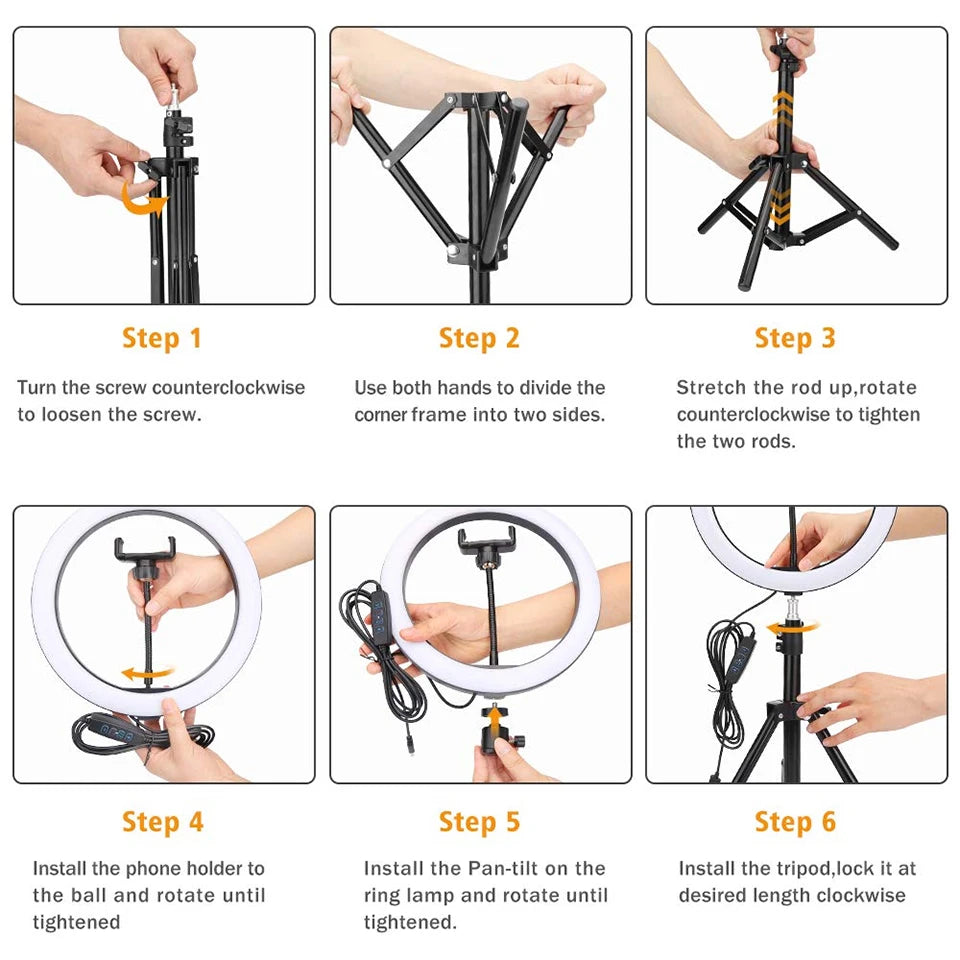 Step 1

Turn the screw counterclockwise to loosen the screw.

Step 2

Use both hands to divide the corner frame into two sides.

Step 3

Stretch the rod up,rotate counterclockwise to tighten the two rods.

Step 4

Install the phone holder to the ball and rotate until tightened

Step 5

Install the Pan-tilt on the ring lamp and rotate until tightened.

Step 6

Install the tripod,lock it at desired length clockwise