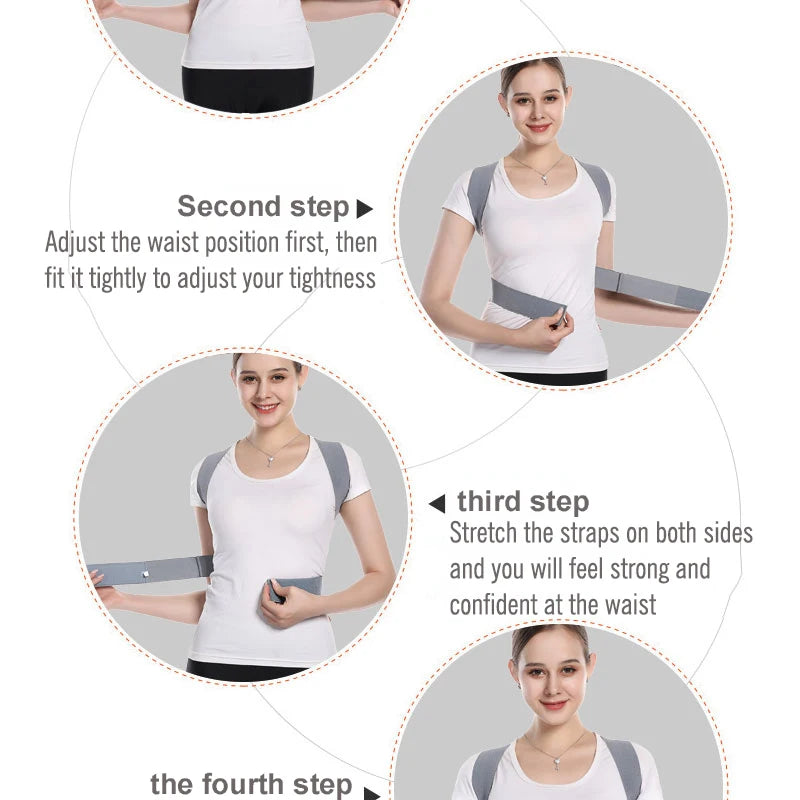 Second step ▶
Adjust the waist position first, then fit it tightly to adjust your tightness

◀ third step
Stretch the straps on both sides and you will feel strong and confident at the waist

the fourth step ▶