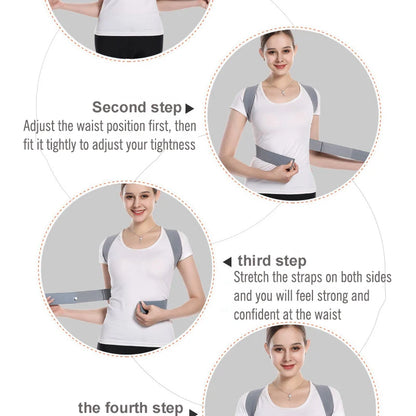 Second step ▶
Adjust the waist position first, then fit it tightly to adjust your tightness

◀ third step
Stretch the straps on both sides and you will feel strong and confident at the waist

the fourth step ▶