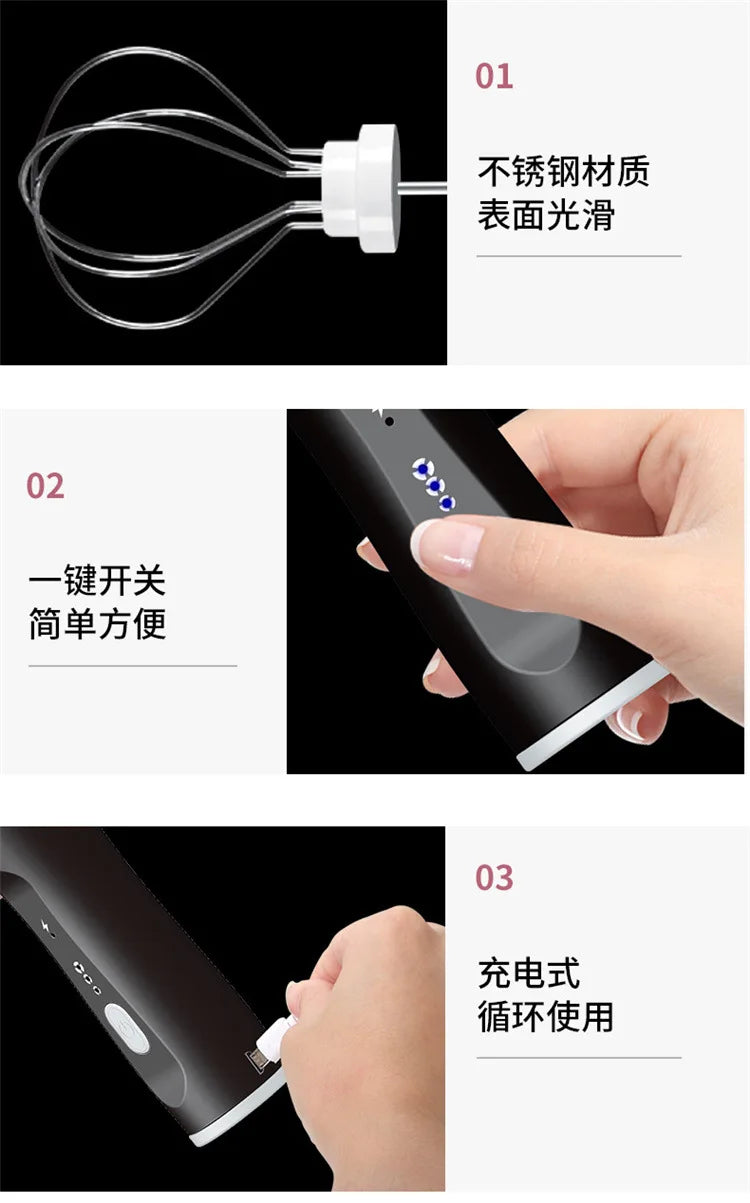 01

不锈钢材质
表面光滑

02

一键开关
简单方便

03

充电式
循环使用