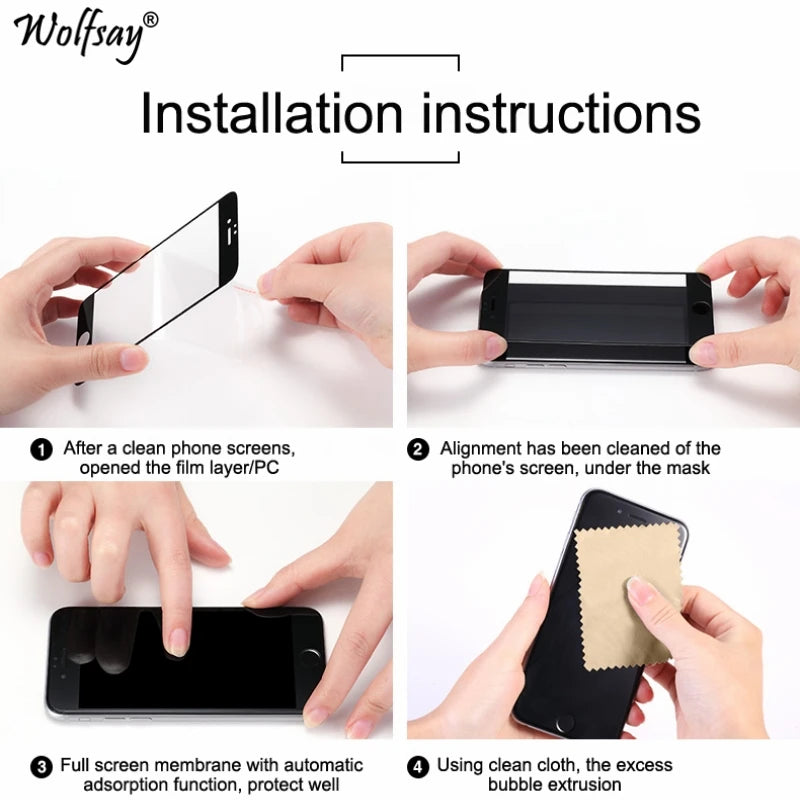 Wolfsay®

Installation instructions

1 After a clean phone screens, opened the film layer/PC

2 Alignment has been cleaned of the phone's screen, under the mask

3 Full screen membrane with automatic adsorption function, protect well

4 Using clean cloth, the excess bubble extrusion