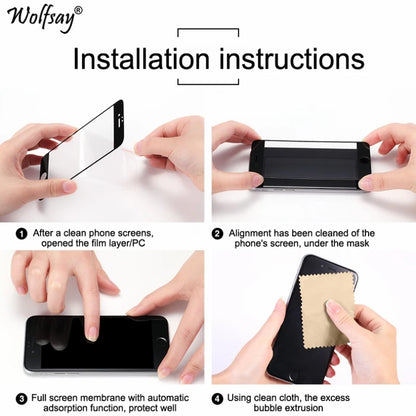 Wolfsay®

Installation instructions

1 After a clean phone screens, opened the film layer/PC

2 Alignment has been cleaned of the phone's screen, under the mask

3 Full screen membrane with automatic adsorption function, protect well

4 Using clean cloth, the excess bubble extrusion