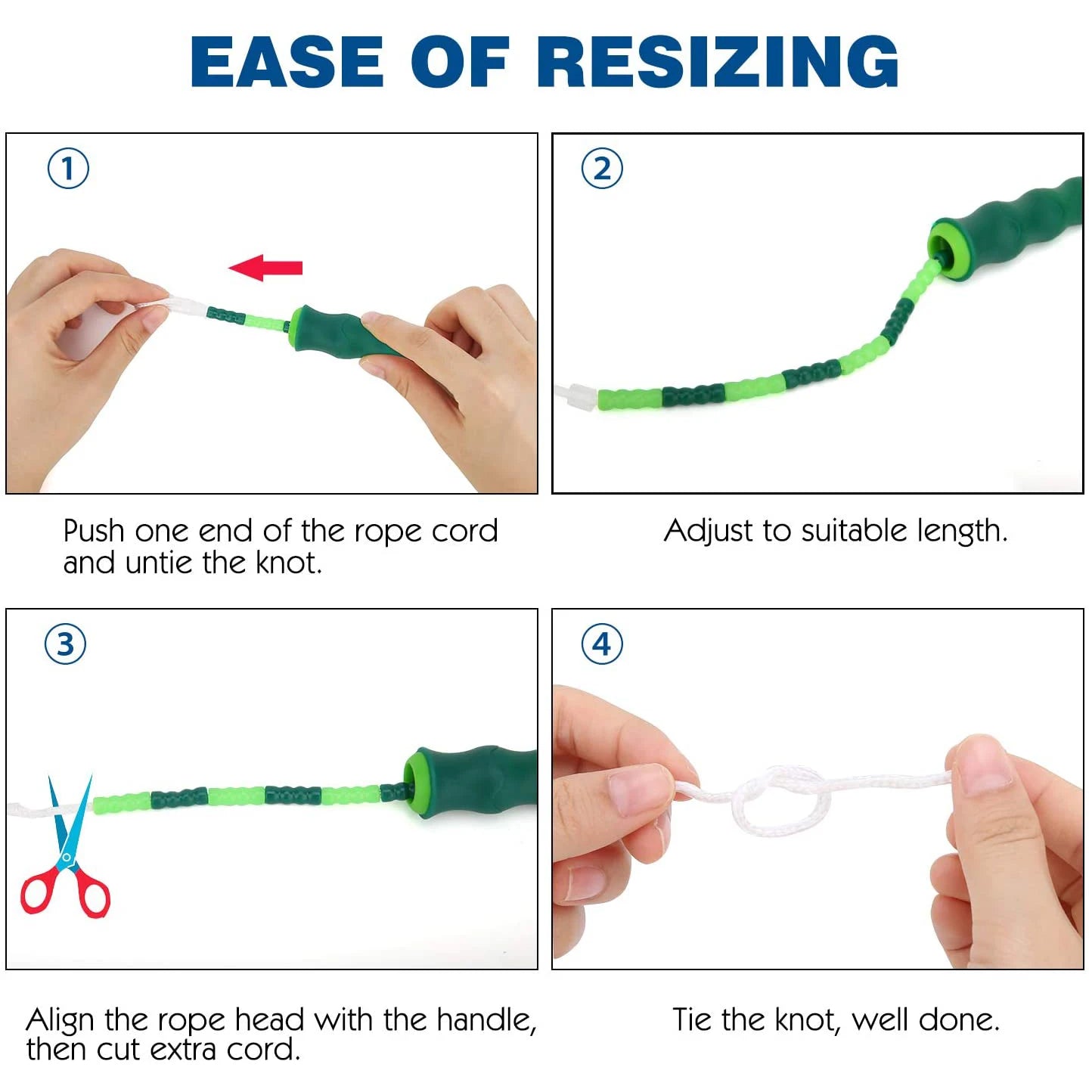 EASE OF RESIZING

①

Push one end of the rope cord and untie the knot.

②

Adjust to suitable length.

③

Align the rope head with the handle, then cut extra cord.

④

Tie the knot, well done.