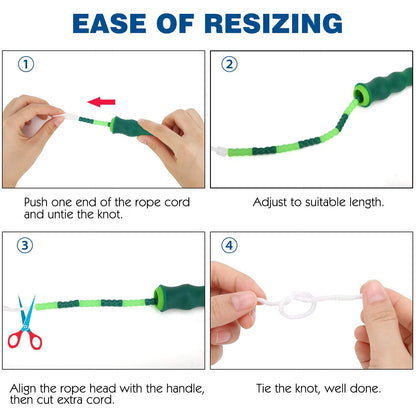 EASE OF RESIZING

①

Push one end of the rope cord and untie the knot.

②

Adjust to suitable length.

③

Align the rope head with the handle, then cut extra cord.

④

Tie the knot, well done.