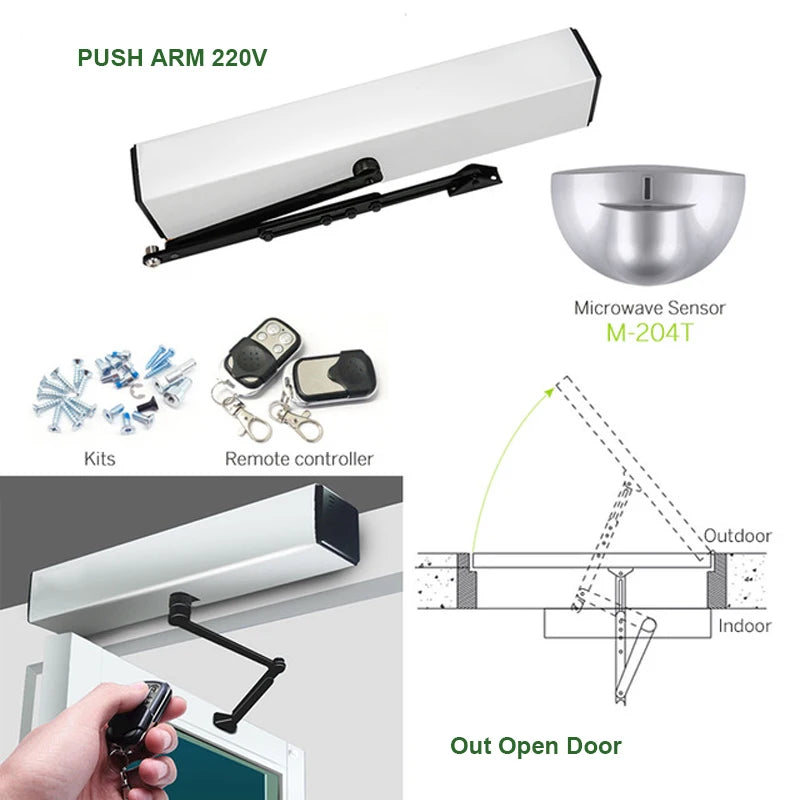 PUSH ARM 220V

Microwave Sensor
M-204T

Kits

Remote controller

Outdoor

Indoor

Out Open Door