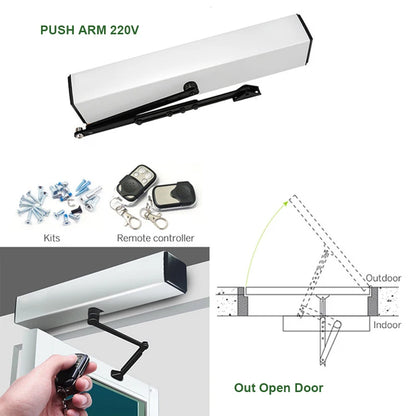 PUSH ARM 220V

Kits

Remote controller

Outdoor

Indoor

Out Open Door