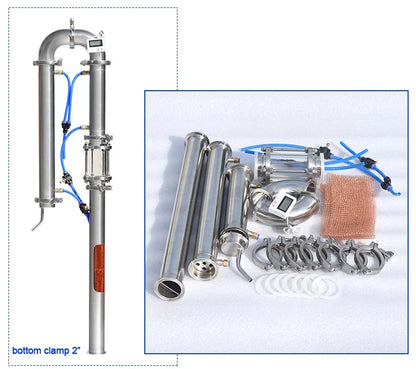 bottom clamp 2"