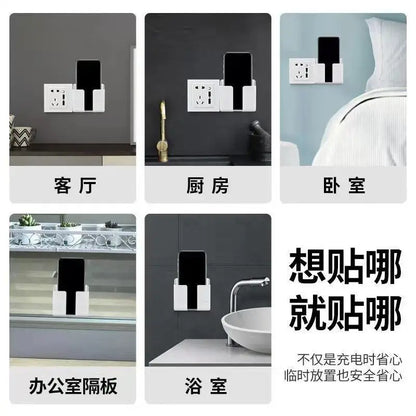 客厅

厨房

卧室

办公室隔板

浴室

想贴哪
就贴哪

不仅是充电时省心
临时放置也安全省心