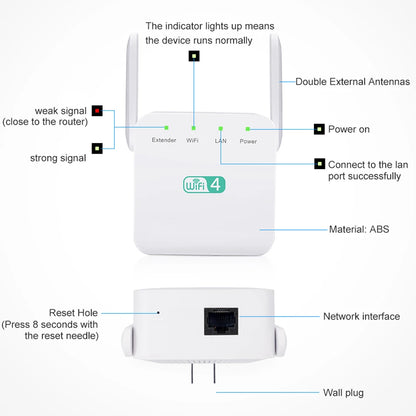 The indicator lights up means the device runs normally

Double External Antennas

weak signal (close to the router)

strong signal

Extender WiFi LAN Power

Power on

Connect to the lan port successfully

WiFi 4

Material: ABS

Reset Hole (Press 8 seconds with the reset needle)

Network interface

Wall plug