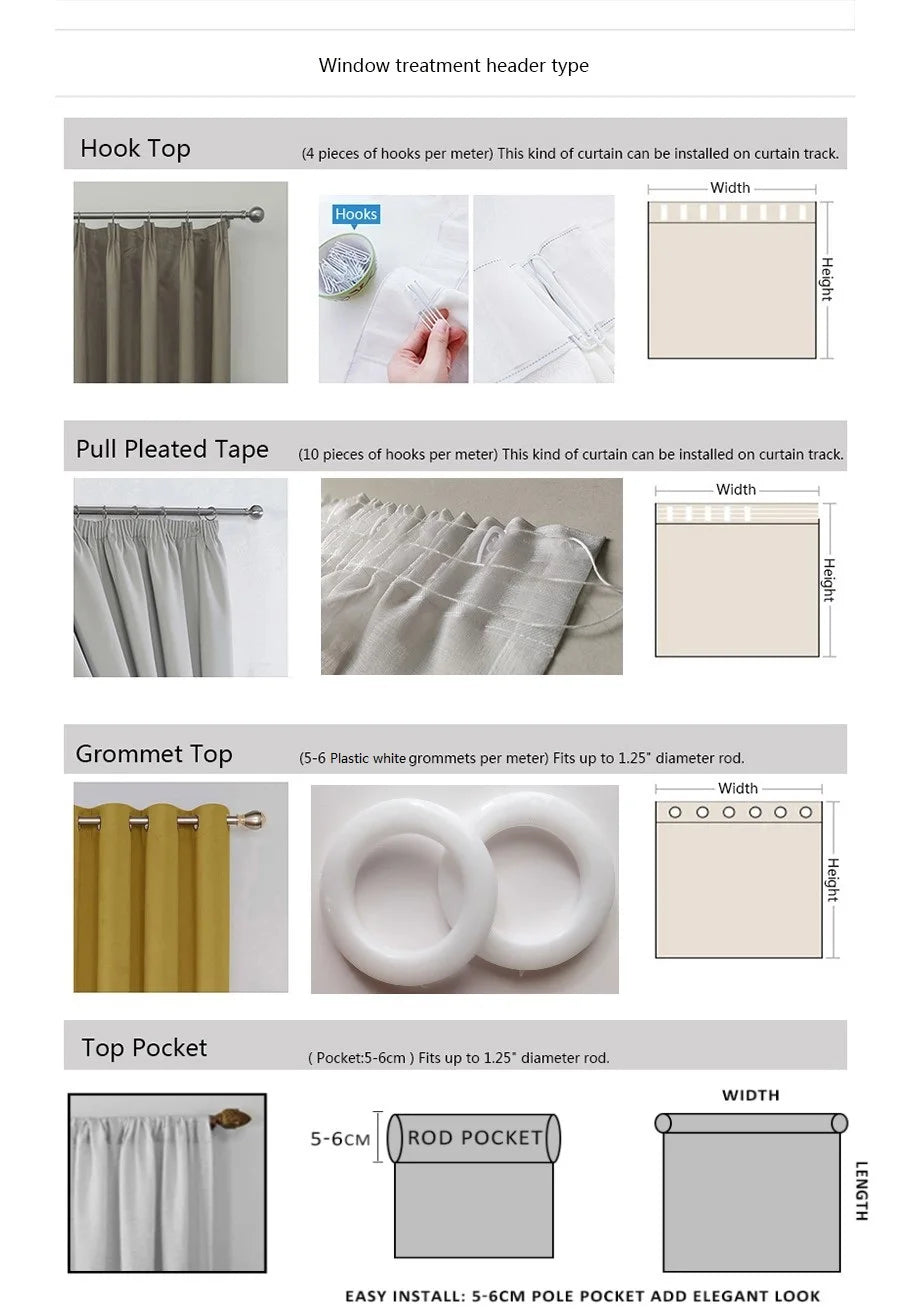 Window treatment header type

Hook Top (4 pieces of hooks per meter) This kind of curtain can be installed on curtain track.

Hooks

Width

Height

Pull Pleated Tape (10 pieces of hooks per meter) This kind of curtain can be installed on curtain track.

Width

Height

Grommet Top (5-6 Plastic white grommets per meter) Fits up to 1.25" diameter rod.

Width

Height

Top Pocket ( Pocket:5-6cm ) Fits up to 1.25" diameter rod.

5-6CM

ROD POCKET

WIDTH

LENGTH

EASY INSTALL: 5-6CM POLE POCKET ADD ELEGANT LOOK