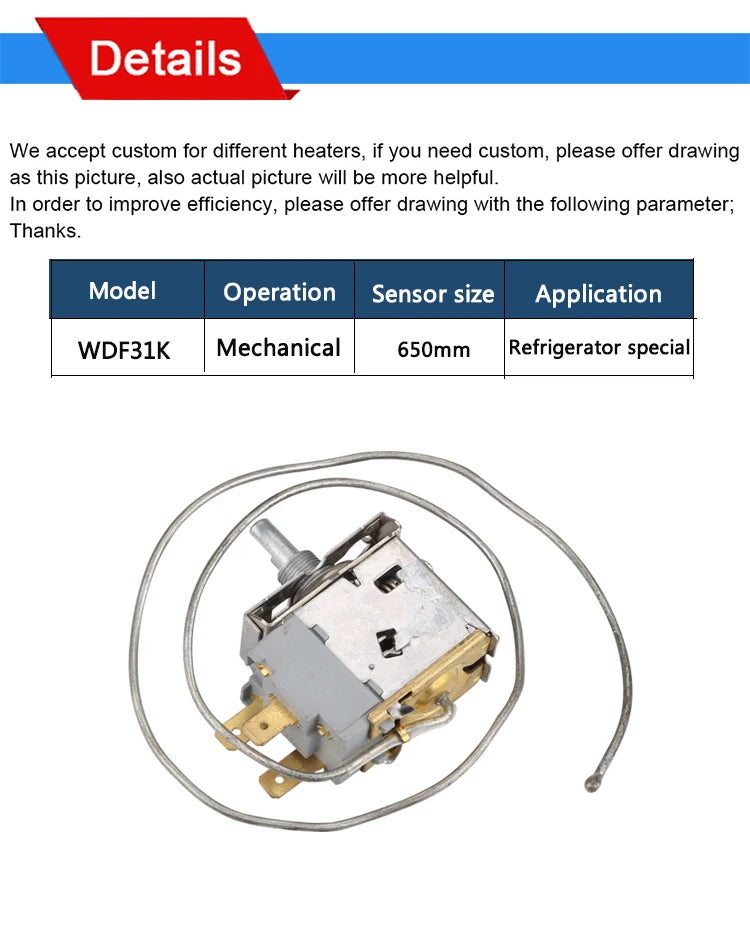 Details

We accept custom for different heaters, if you need custom, please offer drawing as this picture, also actual picture will be more helpful.
In order to improve efficiency, please offer drawing with the following parameter; Thanks.

| Model | Operation | Sensor size | Application |
|---|---|---|---|
| WDF31K | Mechanical | 650mm | Refrigerator special |