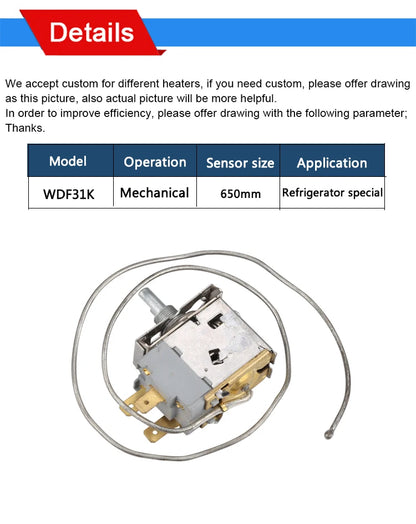 Details

We accept custom for different heaters, if you need custom, please offer drawing as this picture, also actual picture will be more helpful.
In order to improve efficiency, please offer drawing with the following parameter; Thanks.

| Model | Operation | Sensor size | Application |
|---|---|---|---|
| WDF31K | Mechanical | 650mm | Refrigerator special |