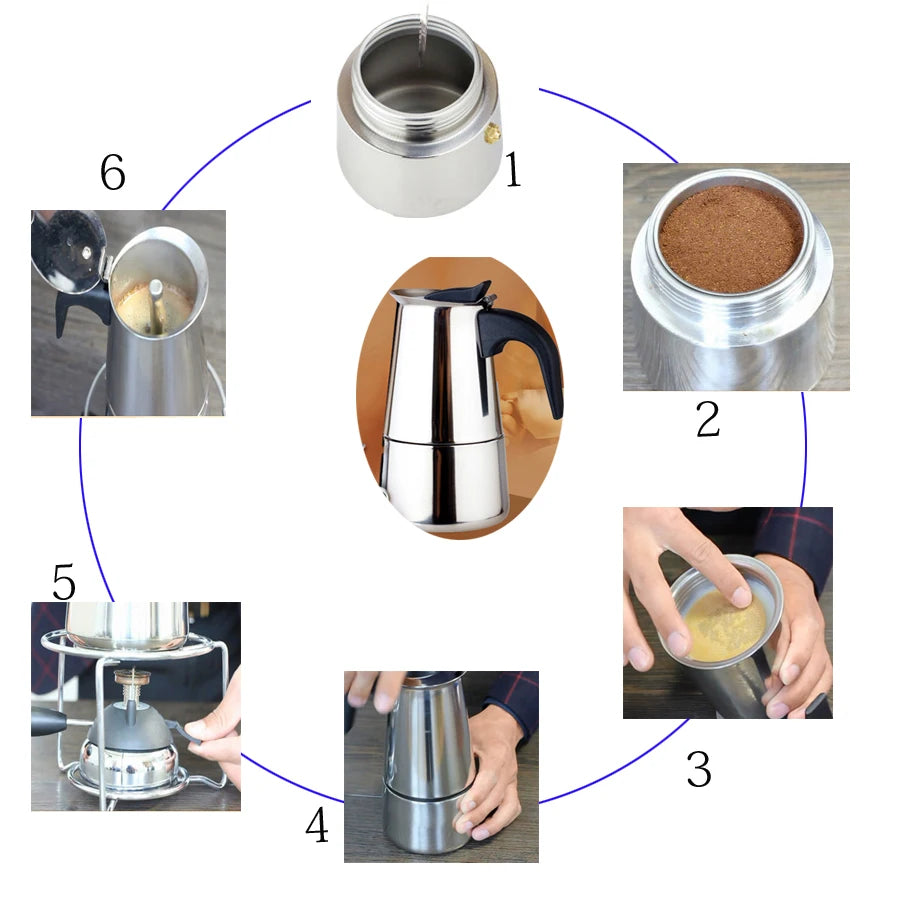 1
2
3
4
5
6