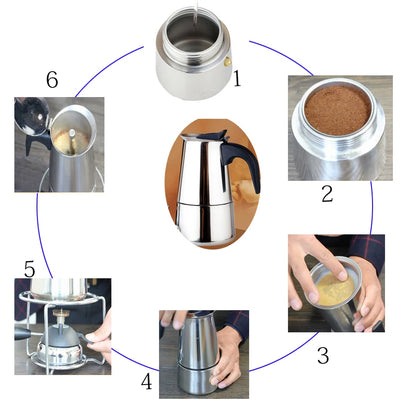 1
2
3
4
5
6