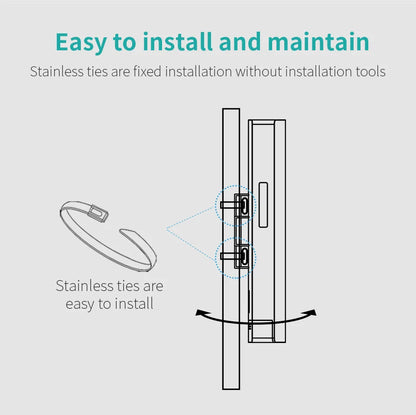 Easy to install and maintain

Stainless ties are fixed installation without installation tools

Stainless ties are easy to install