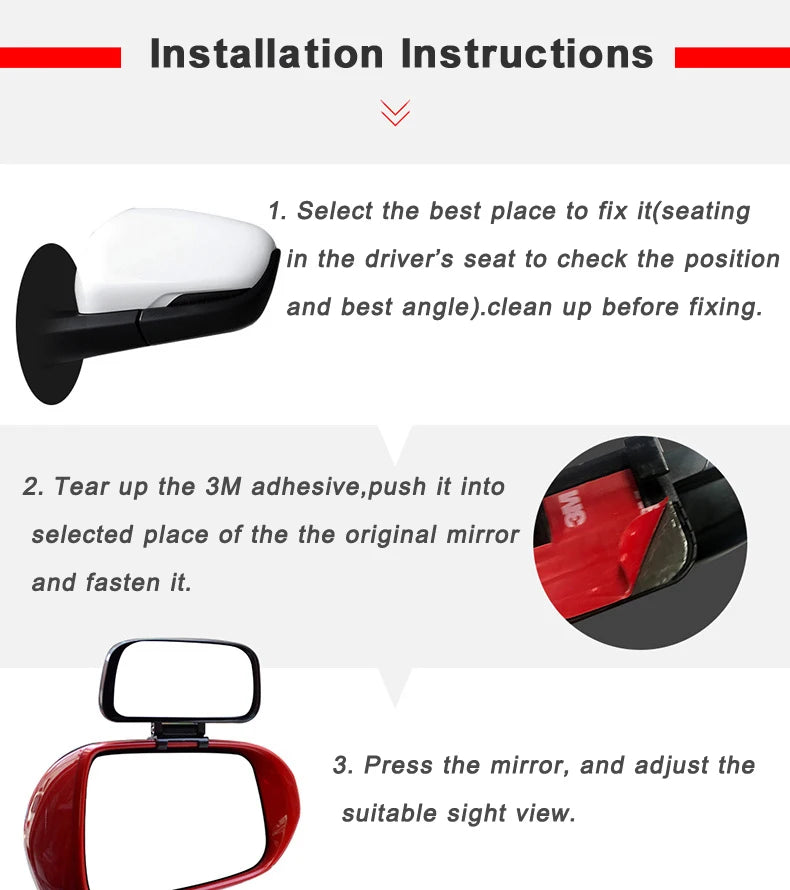 Installation Instructions

1. Select the best place to fix it(seating in the driver's seat to check the position and best angle).clean up before fixing.

2. Tear up the 3M adhesive,push it into selected place of the the original mirror and fasten it.

3M

3. Press the mirror, and adjust the suitable sight view.