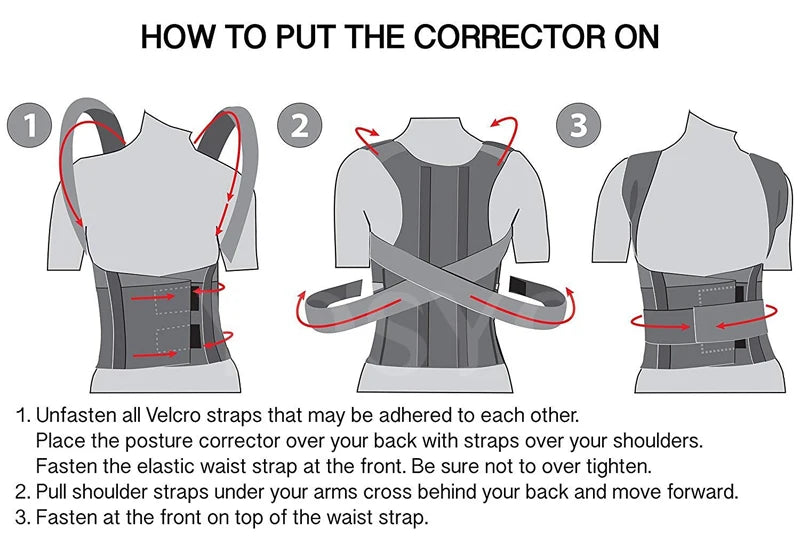 HOW TO PUT THE CORRECTOR ON

1

2

3

1. Unfasten all Velcro straps that may be adhered to each other. Place the posture corrector over your back with straps over your shoulders. Fasten the elastic waist strap at the front. Be sure not to over tighten.
2. Pull shoulder straps under your arms cross behind your back and move forward.
3. Fasten at the front on top of the waist strap.