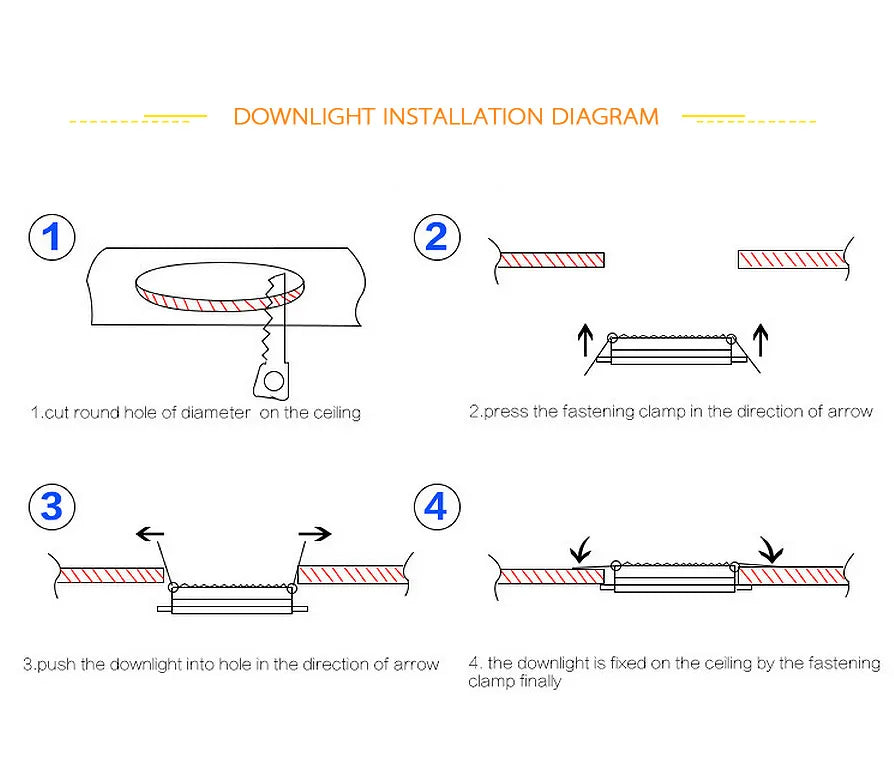 DOWNLIGHT INSTALLATION DIAGRAM

1

1.cut round hole of diameter on the ceiling

2

2.press the fastening clamp in the direction of arrow

3

3.push the downlight into hole in the direction of arrow

4

4. the downlight is fixed on the ceiling by the fastening clamp finally