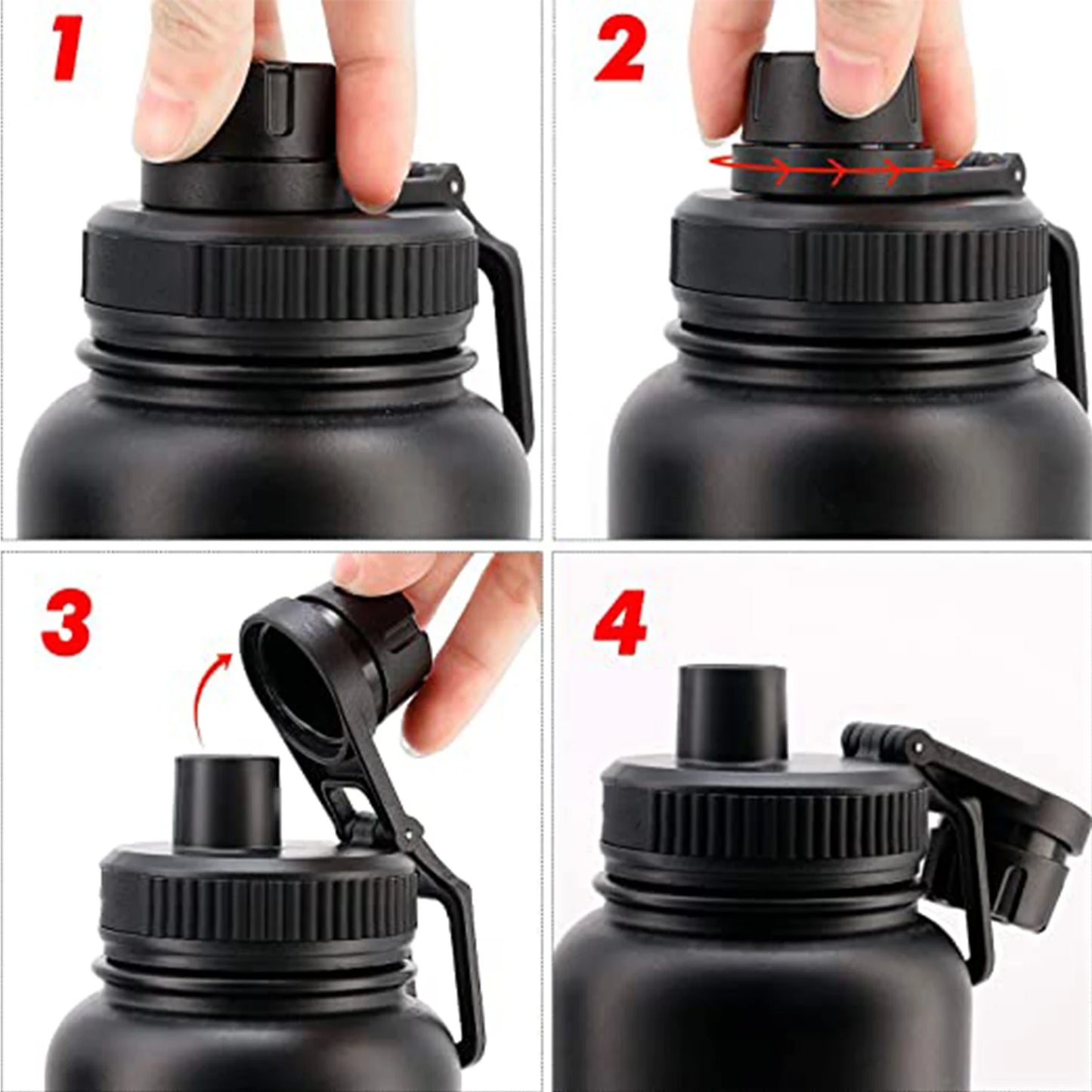 1

2

3

4