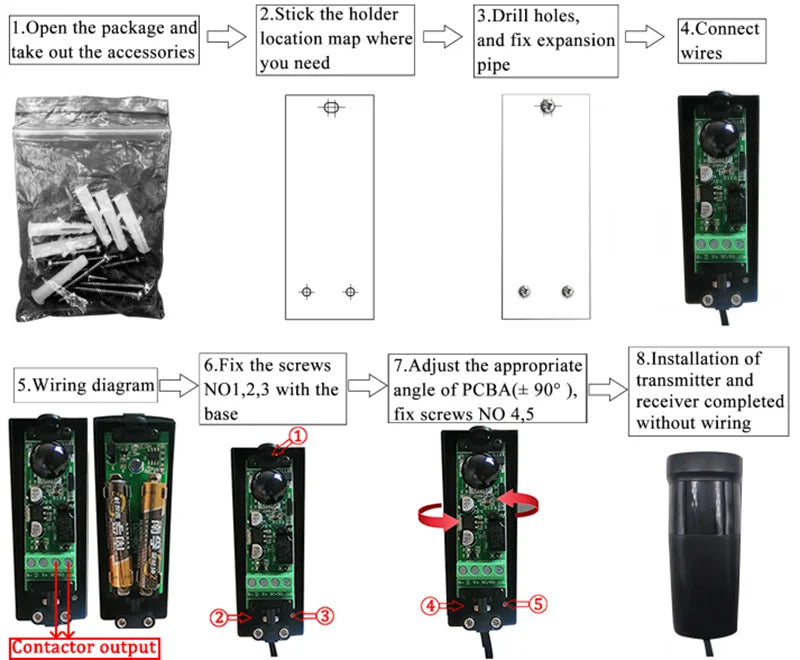 1.Open the package and take out the accessories

2.Stick the holder location map where you need

3.Drill holes, and fix expansion pipe

4.Connect wires

5.Wiring diagram

6.Fix the screws NO1,2,3 with the base

7.Adjust the appropriate angle of PCBA(± 90° ), fix screws NO 4,5

8.Installation of transmitter and receiver completed without wiring

①

②

③

④

⑤

Contactor output