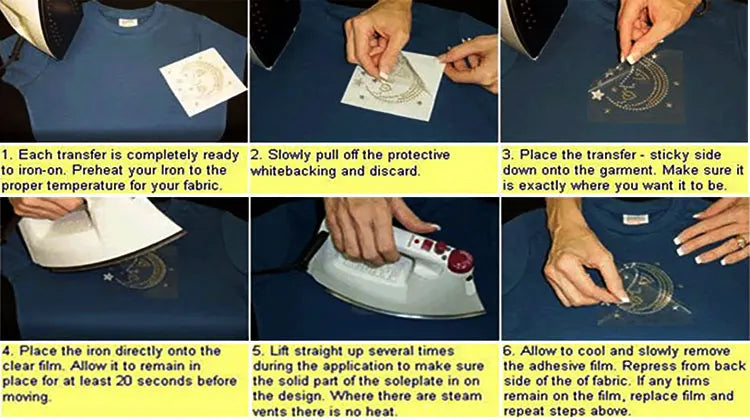 1. Each transfer is completely ready to iron-on. Preheat your Iron to the proper temperature for your fabric.

2. Slowly pull off the protective whitebacking and discard.

3. Place the transfer - sticky side down onto the garment. Make sure it is exactly where you want it to be.

4. Place the iron directly onto the clear film. Allow it to remain in place for at least 20 seconds before moving.

5. Lift straight up several times during the application to make sure the solid part of the soleplate in on the design. Where there are steam vents there is no heat.

6. Allow to cool and slowly remove the adhesive film. Repress from back side of the of fabric. If any trims remain on the film, replace film and repeat steps above.