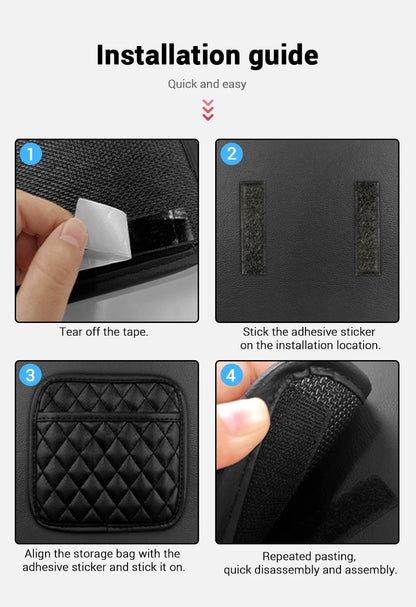 Installation guide

Quick and easy

1

Tear off the tape.

2

Stick the adhesive sticker on the installation location.

3

Align the storage bag with the adhesive sticker and stick it on.

4

Repeated pasting, quick disassembly and assembly.