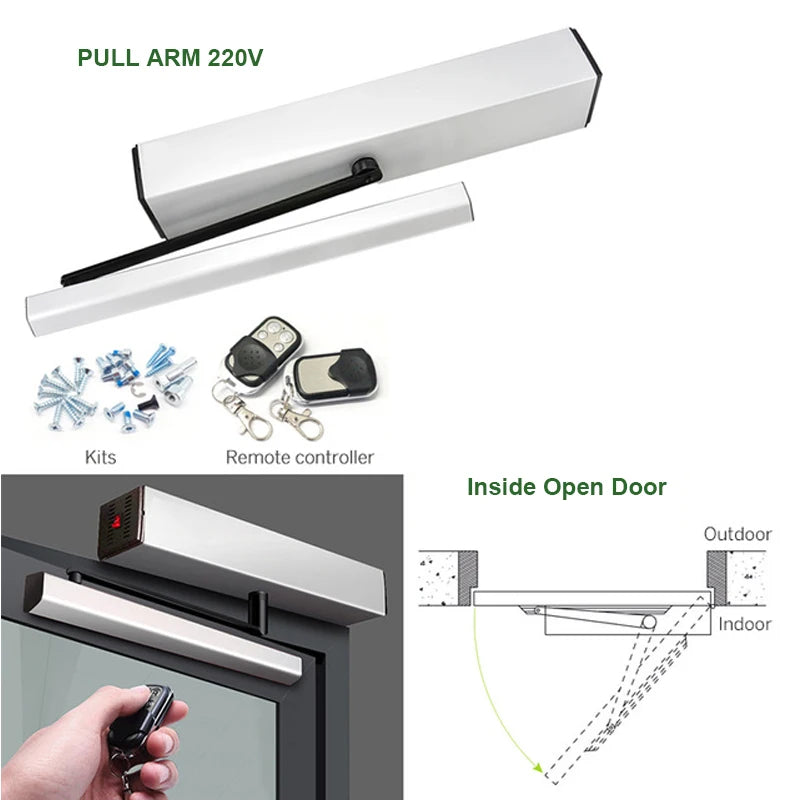 PULL ARM 220V

Kits

Remote controller

Inside Open Door

Outdoor

Indoor