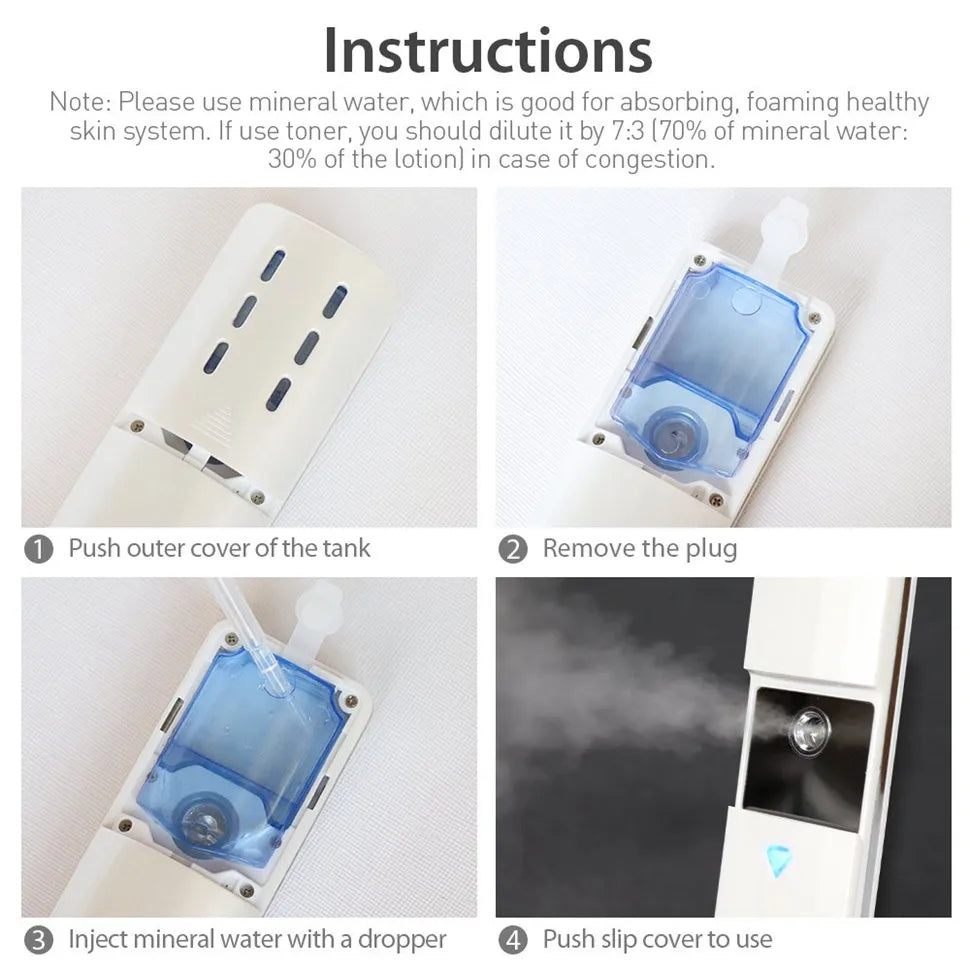 Instructions

Note: Please use mineral water, which is good for absorbing, foaming healthy skin system. If use toner, you should dilute it by 7:3 (70% of mineral water: 30% of the lotion) in case of congestion.

1 Push outer cover of the tank

2 Remove the plug

3 Inject mineral water with a dropper

4 Push slip cover to use