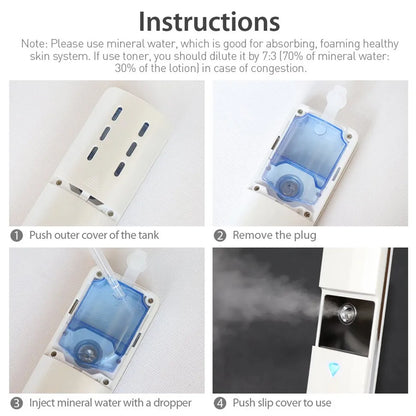 Instructions

Note: Please use mineral water, which is good for absorbing, foaming healthy skin system. If use toner, you should dilute it by 7:3 (70% of mineral water: 30% of the lotion) in case of congestion.

1 Push outer cover of the tank

2 Remove the plug

3 Inject mineral water with a dropper

4 Push slip cover to use