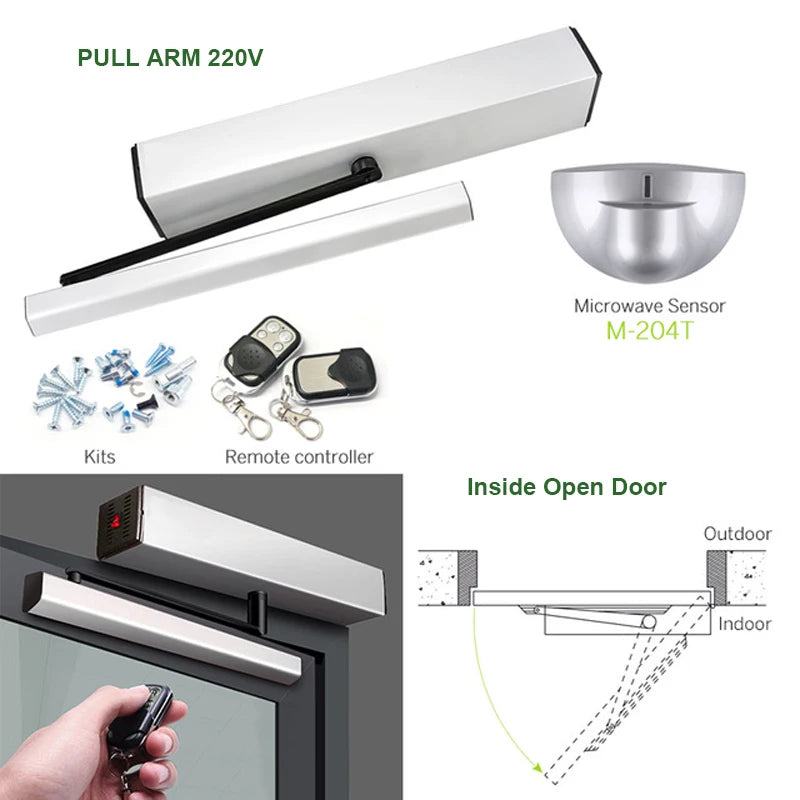 PULL ARM 220V

Microwave Sensor
M-204T

Kits

Remote controller

Inside Open Door

Outdoor

Indoor