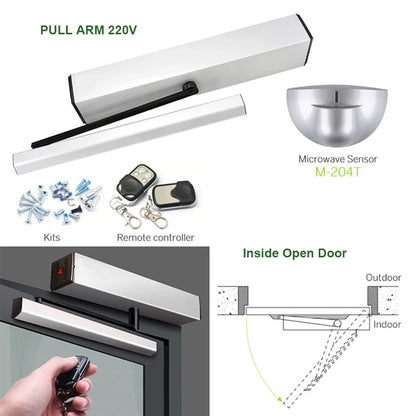 PULL ARM 220V

Microwave Sensor
M-204T

Kits

Remote controller

Inside Open Door

Outdoor

Indoor