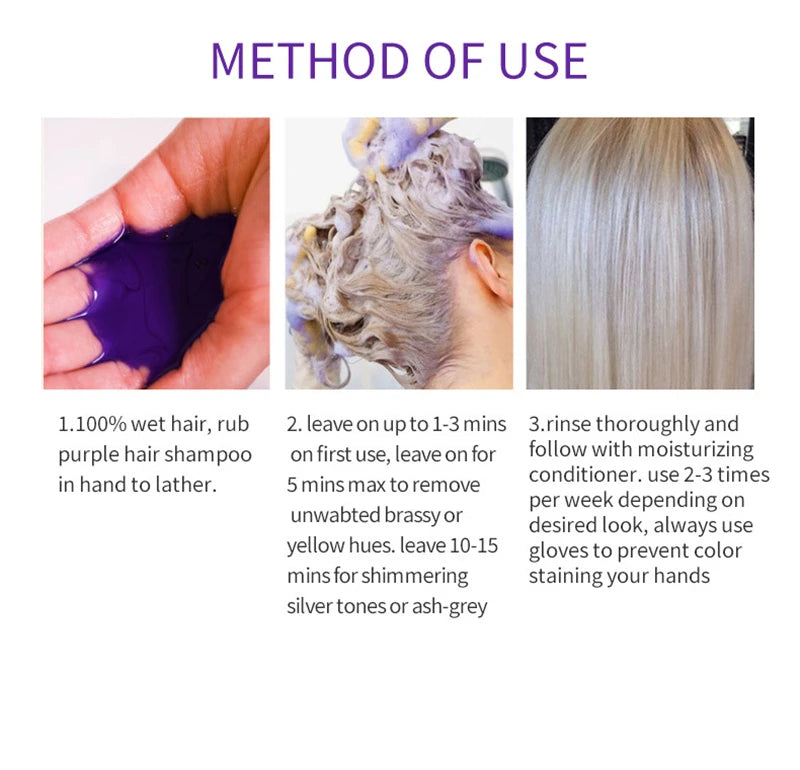 METHOD OF USE

1.100% wet hair, rub purple hair shampoo in hand to lather.

2. leave on up to 1-3 mins on first use, leave on for 5 mins max to remove unwabted brassy or yellow hues. leave 10-15 mins for shimmering silver tones or ash-grey

3.rinse thoroughly and follow with moisturizing conditioner. use 2-3 times per week depending on desired look, always use gloves to prevent color staining your hands