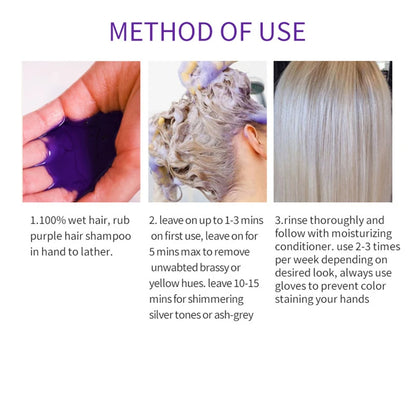 METHOD OF USE

1.100% wet hair, rub purple hair shampoo in hand to lather.

2. leave on up to 1-3 mins on first use, leave on for 5 mins max to remove unwabted brassy or yellow hues. leave 10-15 mins for shimmering silver tones or ash-grey

3.rinse thoroughly and follow with moisturizing conditioner. use 2-3 times per week depending on desired look, always use gloves to prevent color staining your hands